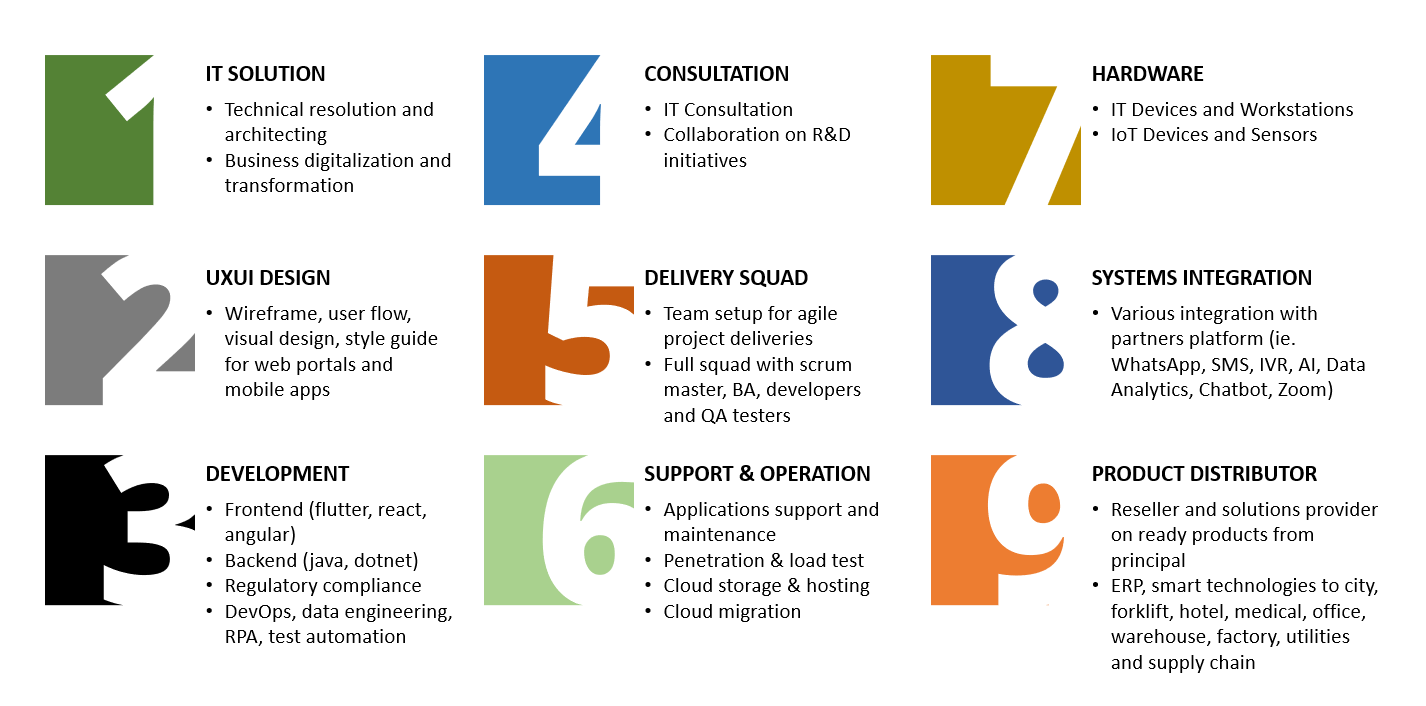 1

IT SOLUTION
• Technical resolution and architecting
• Business digitalization and transformation

2

UXUI DESIGN
• Wireframe, user flow, visual design, style guide for web portals and mobile apps

3

DEVELOPMENT
• Frontend (flutter, react, angular)
• Backend (java, dotnet)
• Regulatory compliance
• DevOps, data engineering, RPA, test automation

4

CONSULTATION
• IT Consultation
• Collaboration on R&D initiatives

5

DELIVERY SQUAD
• Team setup for agile project deliveries
• Full squad with scrum master, BA, developers and QA testers

6

SUPPORT & OPERATION
• Applications support and maintenance
• Penetration & load test
• Cloud storage & hosting
• Cloud migration

7

HARDWARE
• IT Devices and Workstations
• IoT Devices and Sensors

8

SYSTEMS INTEGRATION
• Various integration with partners platform (ie. WhatsApp, SMS, IVR, AI, Data Analytics, Chatbot, Zoom)

9

PRODUCT DISTRIBUTOR
• Reseller and solutions provider on ready products from principal
• ERP, smart technologies to city, forklift, hotel, medical, office, warehouse, factory, utilities and supply chain